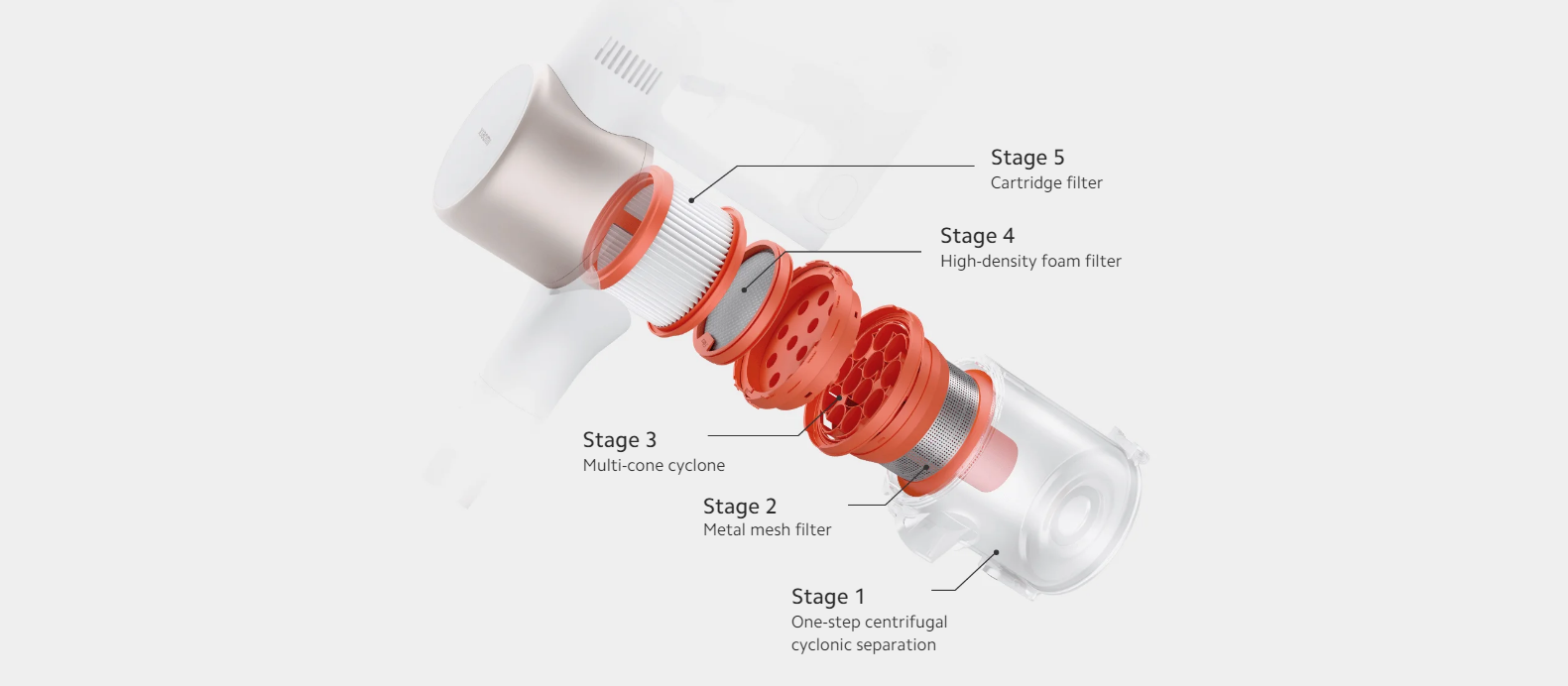 Stage 5
Cartridge filter

Stage 4
High-density foam filter

Stage 3
Multi-cone cyclone

Stage 2
Metal mesh filter

Stage 1
One-step centrifugal cyclonic separation