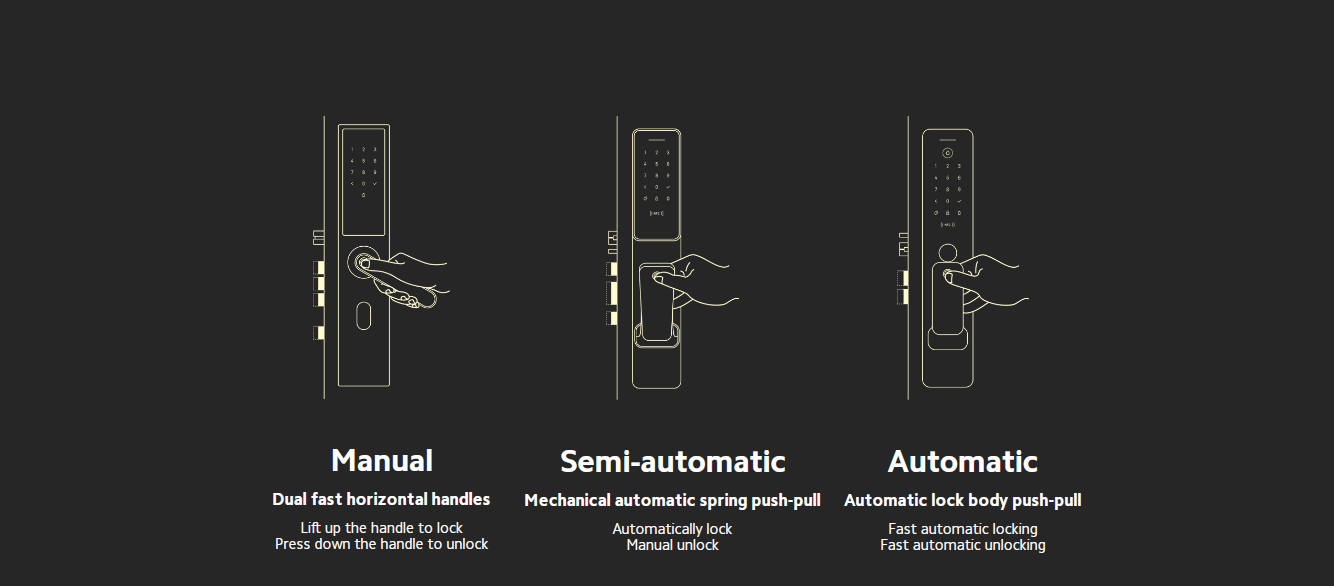 Manual
Dual fast horizontal handles
Lift up the handle to lock
Press down the handle to unlock

Semi-automatic
Mechanical automatic spring push-pull
Automatically lock
Manual unlock

Automatic
Automatic lock body push-pull
Fast automatic locking
Fast automatic unlocking